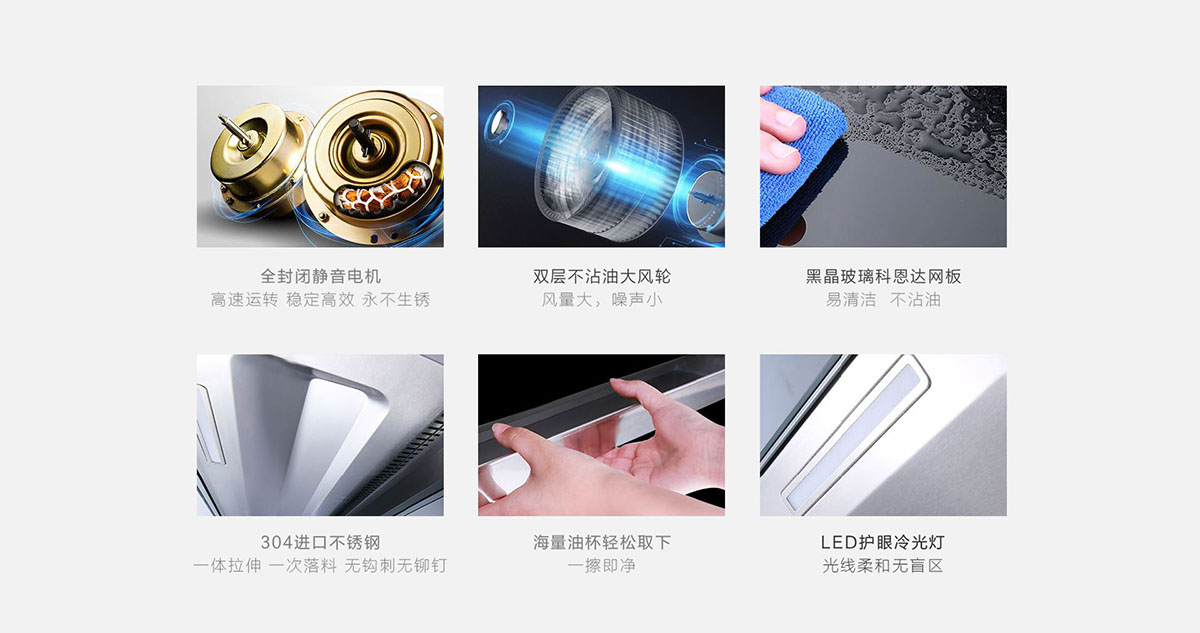 全封闭静音电机
高速运转 稳定高效 永不生锈

双层不沾油大风轮
风量大，噪声小

黑晶玻璃科恩达网板
易清洁 不沾油

304进口不锈钢
一体拉伸 一次落料 无钩刺无铆钉

海量油杯轻松取下
一擦即净

LED护眼冷光灯
光线柔和无盲区